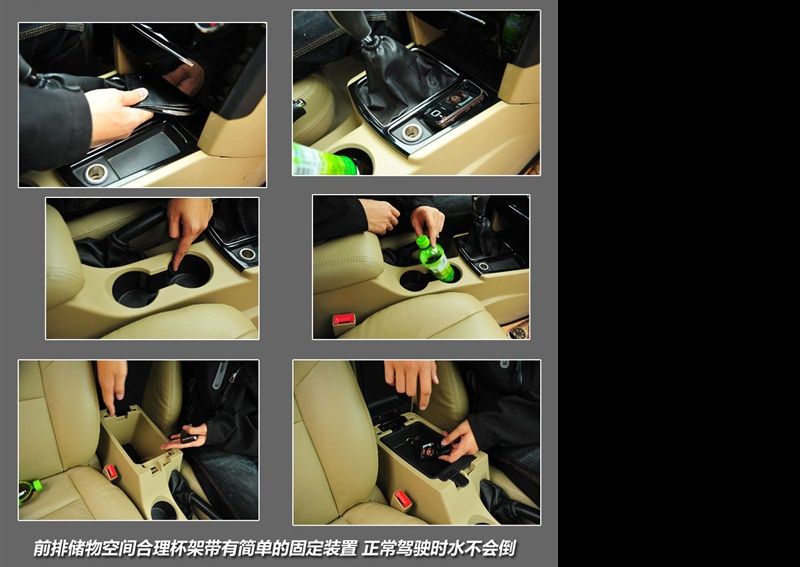 前排储物空间合理杯架带有简单的固定装置 正常驾驶时水不会倒