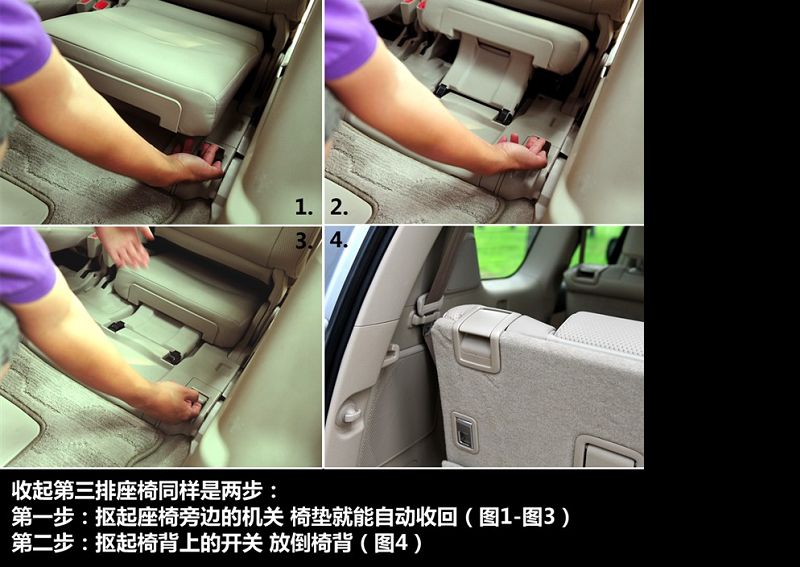 1. 2.

3. 4.

收起第三排座椅同样是两步：
第一步：抠起座椅旁边的机关 椅垫就能自动收回（图1-图3）
第二步：抠起椅背上的开关 放倒椅背（图4）