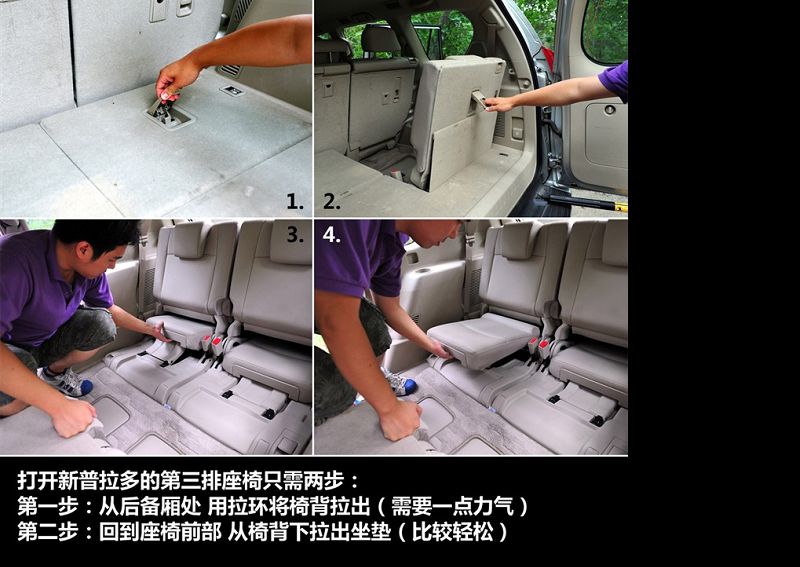 1. 2.

3. 4.

打开新普拉多的第三排座椅只需两步：
第一步：从后备厢处 用拉环将椅背拉出（需要一点力气）
第二步：回到座椅前部 从椅背下拉出坐垫（比较轻松）