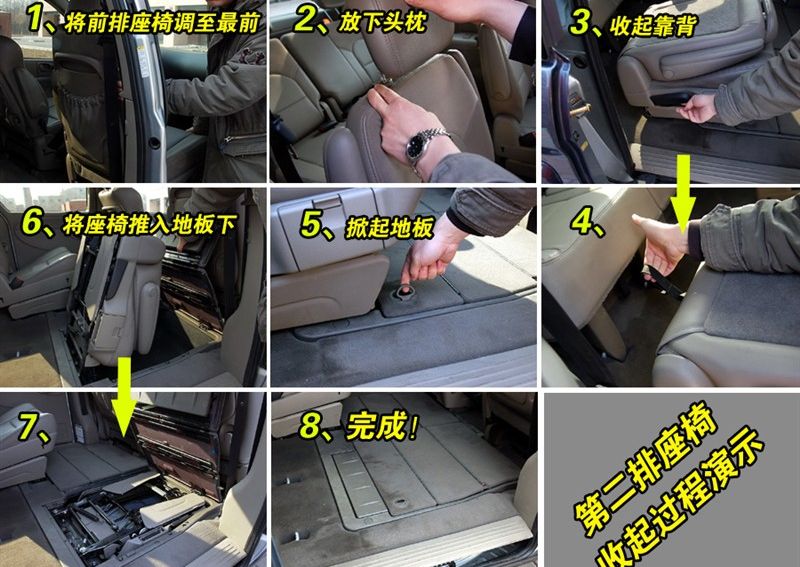 1、将前排座椅调至最前

2、放下头枕

3、收起靠背

6、将座椅推入地板下

5、掀起地板

4、

7、

8、完成！

第二排座椅收起过程演示