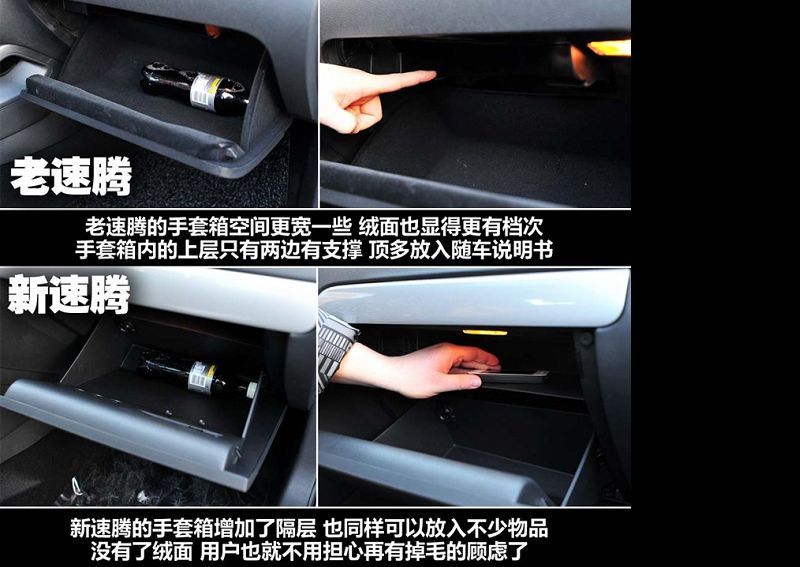 老速腾

老速腾的手套箱空间更宽一些 绒面也显得更有档次
手套箱内的上层只有两边有支撑 顶多放入随车说明书

新速腾

新速腾的手套箱增加了隔层 也同样可以放入不少物品
没有了绒面 用户也就不用担心再有掉毛的顾虑了