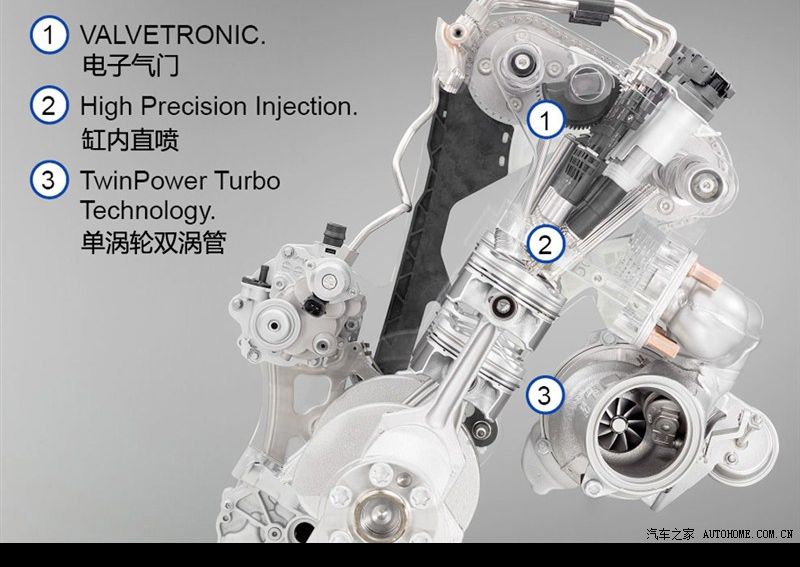 1 VALVETRONIC.
电子气门

2 High Precision Injection.
缸内直喷

3 TwinPower Turbo Technology.
单涡轮双涡管

1

2

3

汽车之家 AUTOHOME.COM.CN